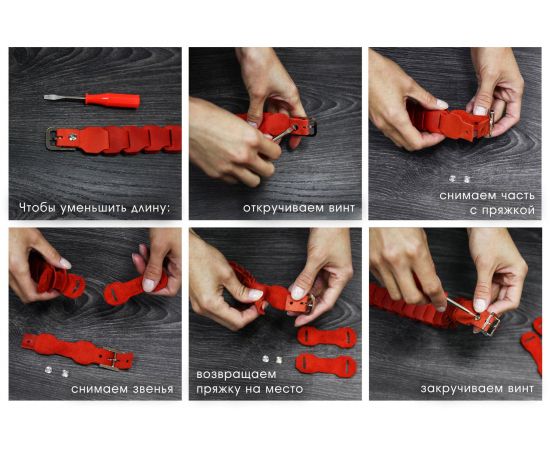 Чтобы уменьшить длину:

откручиваем винт

снимаем часть с пряжкой

снимаем звенья

возвращаем пряжку на место

закручиваем винт